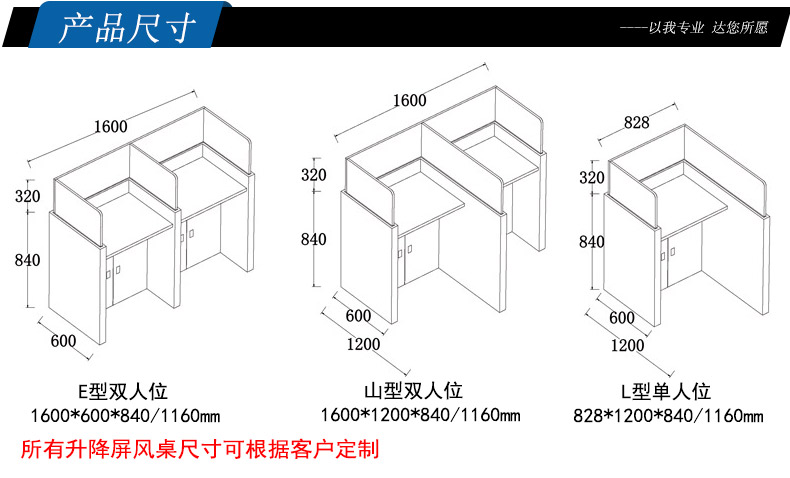 产品尺寸

——以我专业 达您所愿

1600

320

840

600

E型双人位
1600*600*840/1160mm

1600

320

840

600

1200

山型双人位
1600*1200*840/1160mm

828

320

840

600

1200

L型单人位
828*1200*840/1160mm

所有升降屏风桌尺寸可根据客户定制